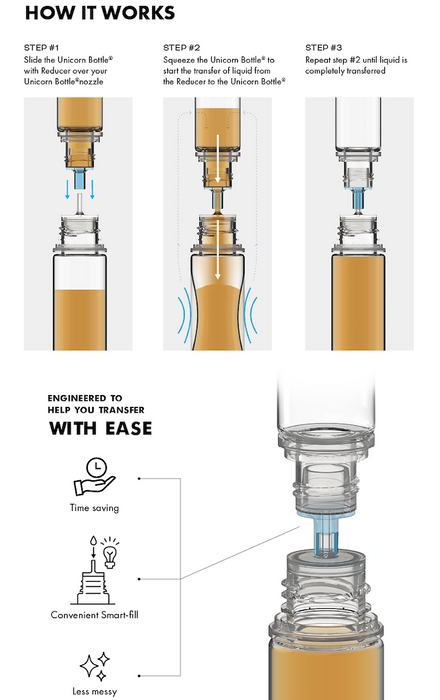 HOW IT WORKS

STEP #1
Slide the Unicorn Bottle® with Reducer over your Unicorn Bottle®nozzle

STEP #2
Squeeze the Unicorn Bottle® to start the transfer of liquid from the Reducer to the Unicorn Bottle®

STEP #3
Repeat step #2 until liquid is completely transferred

ENGINEERED TO HELP YOU TRANSFER
WITH EASE

Time saving

Convenient Smart-fill

Less messy